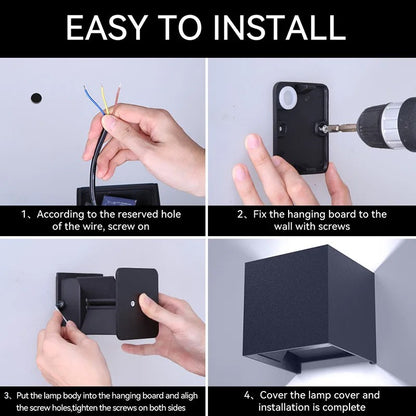 EASY TO INSTALL

1、According to the reserved hole of the wire, screw on

2、Fix the hanging board to the wall with screws

3、Put the lamp body into the hanging board and aligh the screw holes,tighten the screws on both sides

4、Cover the lamp cover and installation is complete