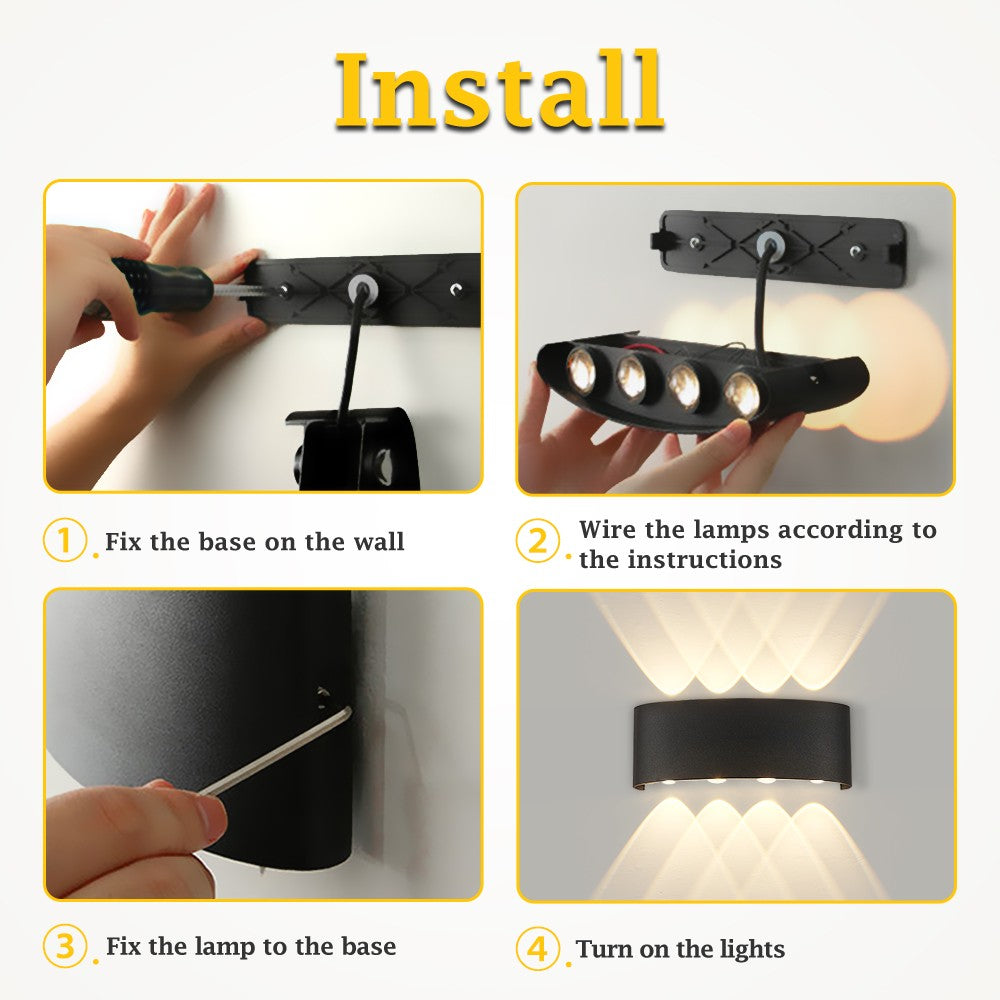 Install

1. Fix the base on the wall

2. Wire the lamps according to the instructions

3. Fix the lamp to the base

4. Turn on the lights