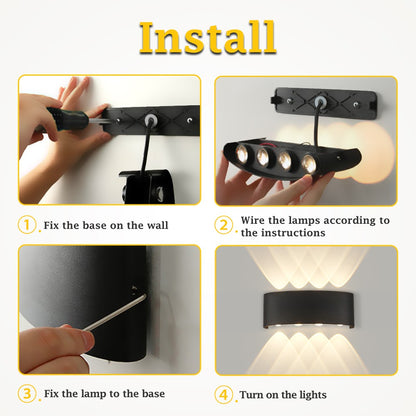 Install

1. Fix the base on the wall

2. Wire the lamps according to the instructions

3. Fix the lamp to the base

4. Turn on the lights